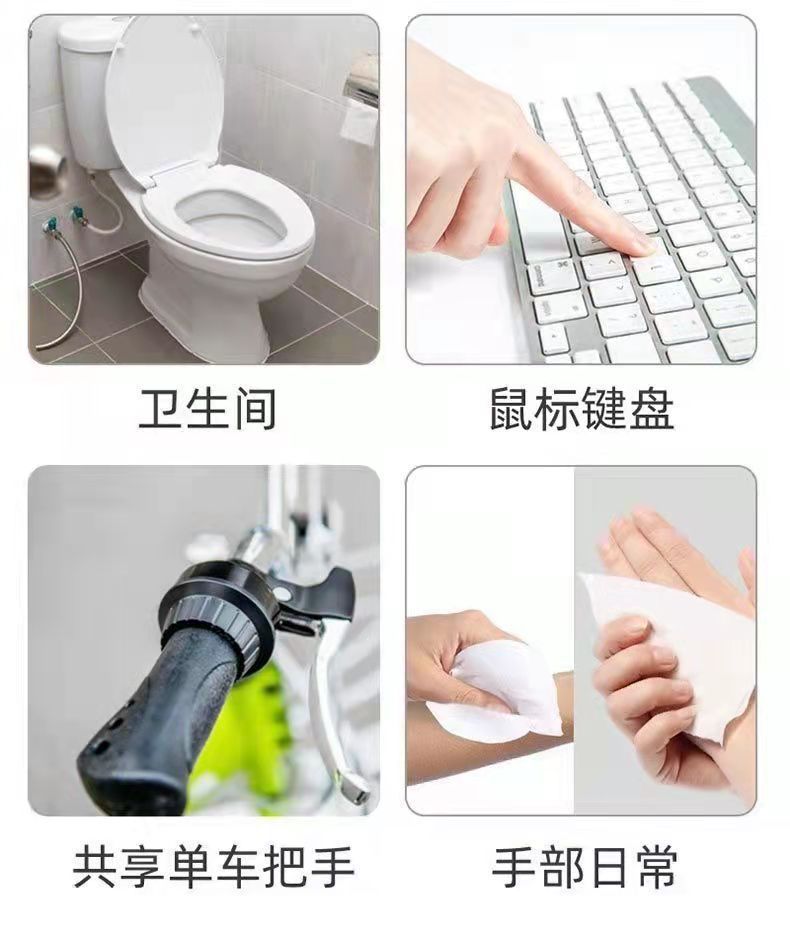 卫生间

鼠标键盘

共享单车把手

手部日常